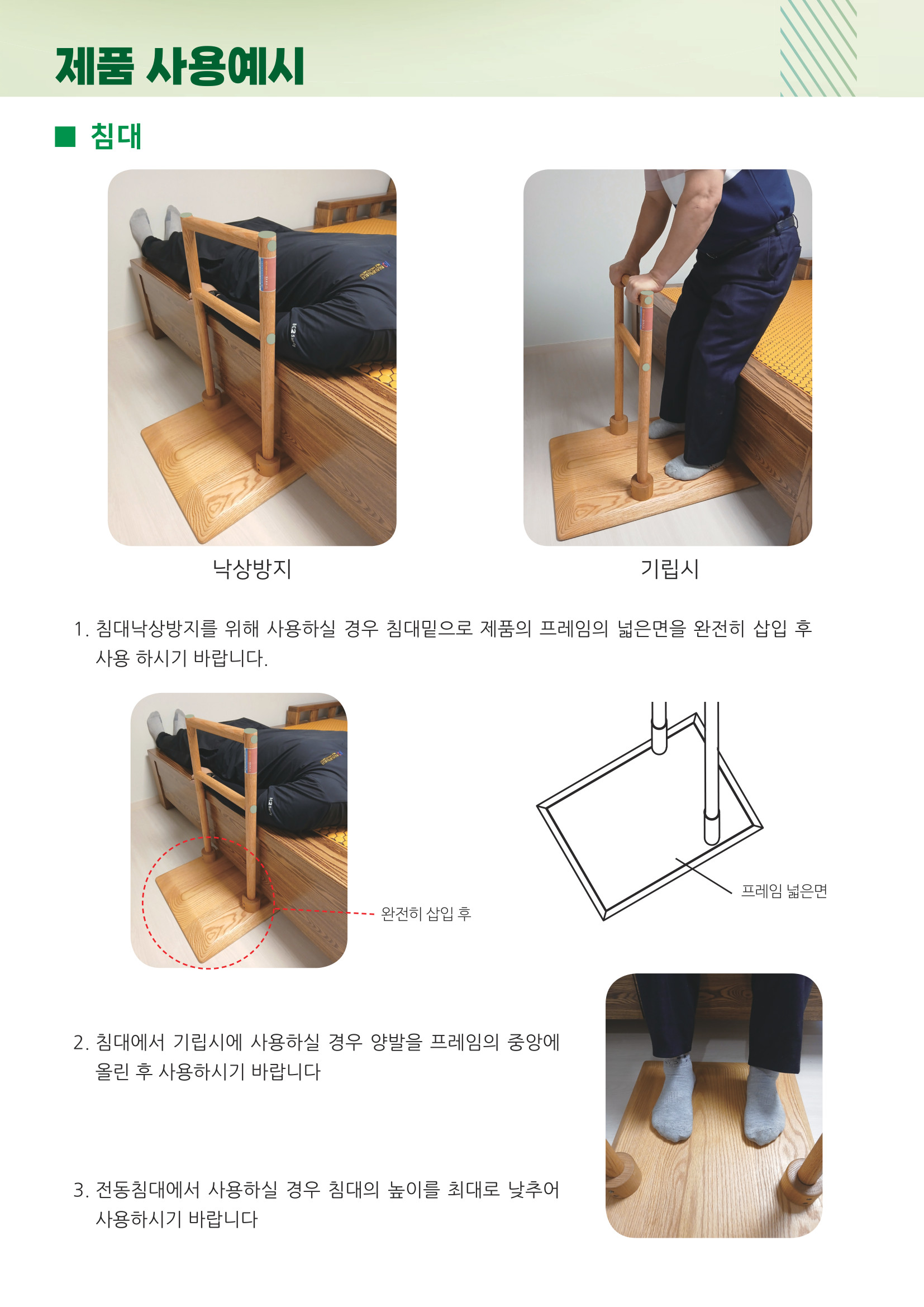 제품 사용예시

■ 침대

낙상방지

기립시

1. 침대낙상방지를 위해 사용하실 경우 침대밑으로 제품의 프레임의 넓은면을 완전히 삽입 후 사용 하시기 바랍니다.

완전히 삽입 후

프레임 넓은면

2. 침대에서 기립시에 사용하실 경우 양발을 프레임의 중앙에 올린 후 사용하시기 바랍니다

3. 전동침대에서 사용하실 경우 침대의 높이를 최대로 낮추어 사용하시기 바랍니다