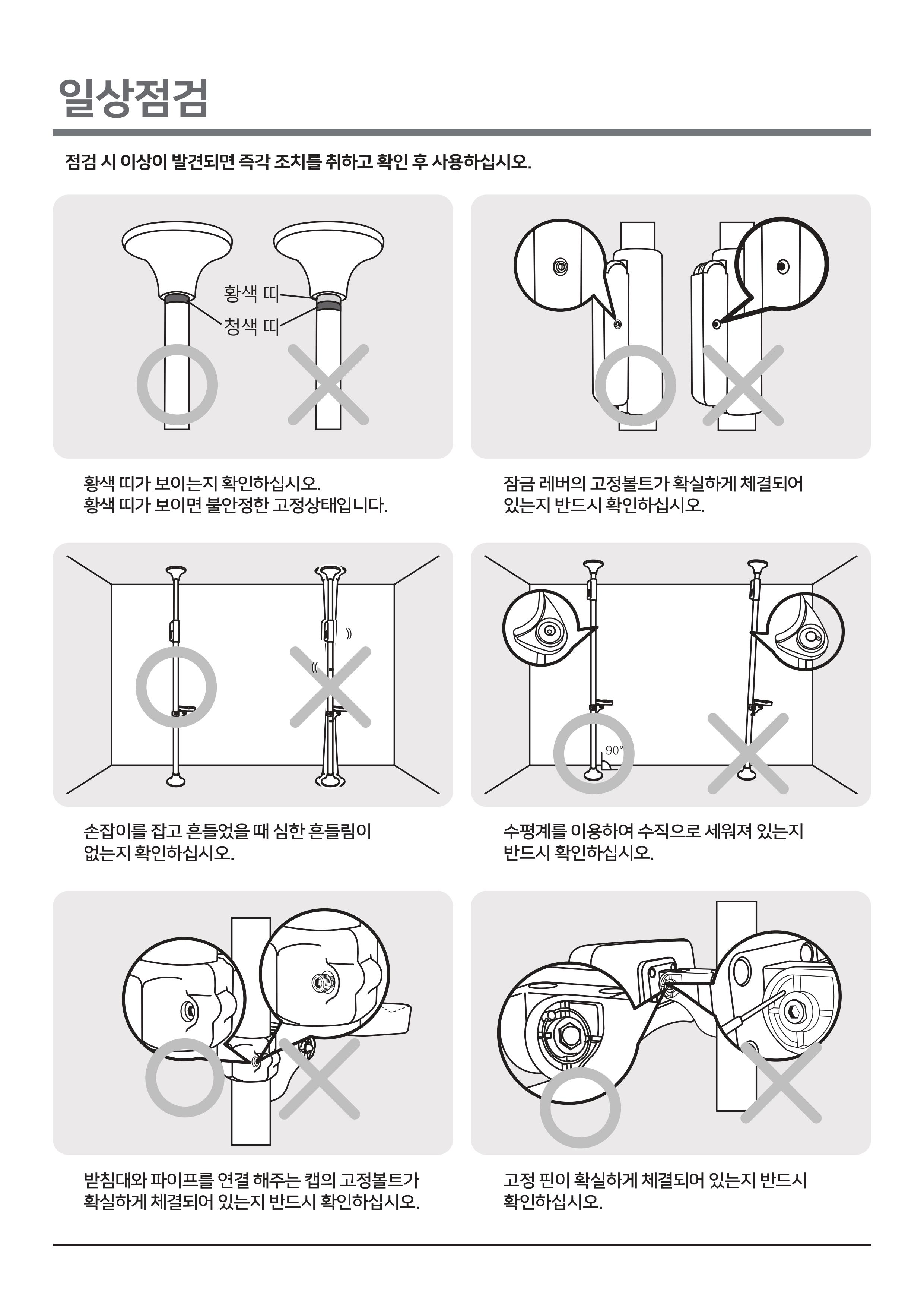 일상점검

점검 시 이상이 발견되면 즉각 조치를 취하고 확인 후 사용하십시오.

황색 띠
청색 띠

황색 띠가 보이는지 확인하십시오.
황색 띠가 보이면 불안정한 고정상태입니다.

잠금 레버의 고정볼트가 확실하게 체결되어 있는지 반드시 확인하십시오.

손잡이를 잡고 흔들었을 때 심한 흔들림이 없는지 확인하십시오.

90°

수평계를 이용하여 수직으로 세워져 있는지 반드시 확인하십시오.

받침대와 파이프를 연결 해주는 캡의 고정볼트가 확실하게 체결되어 있는지 반드시 확인하십시오.

고정 핀이 확실하게 체결되어 있는지 반드시 확인하십시오.