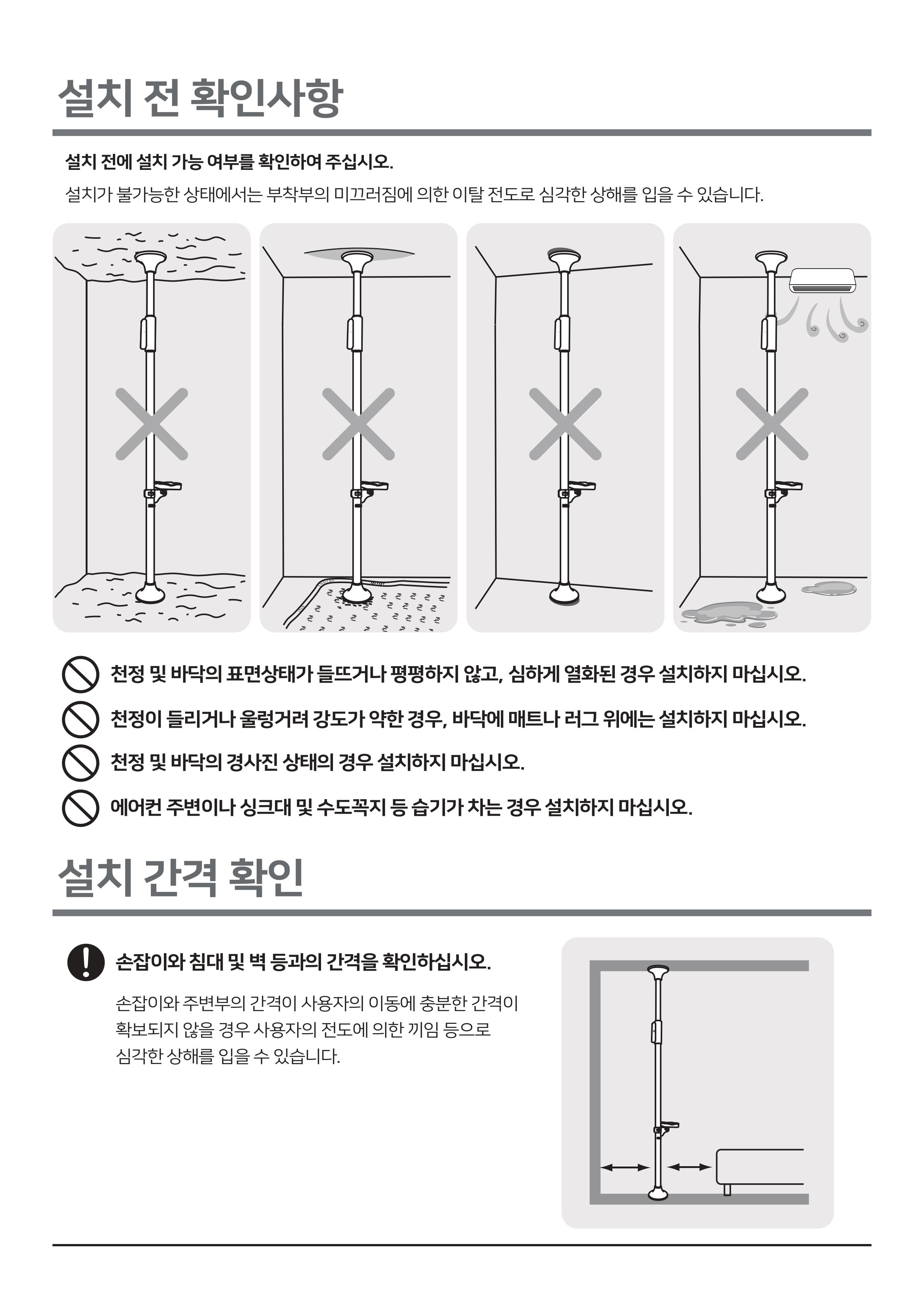 설치 전 확인사항

설치 전에 설치 가능 여부를 확인하여 주십시오.

설치가 불가능한 상태에서는 부착부의 미끄러짐에 의한 이탈 전도로 심각한 상해를 입을 수 있습니다.

천정 및 바닥의 표면상태가 들뜨거나 평평하지 않고, 심하게 열화된 경우 설치하지 마십시오.

천정이 들리거나 울렁거려 강도가 약한 경우, 바닥에 매트나 러그 위에는 설치하지 마십시오.

천정 및 바닥의 경사진 상태의 경우 설치하지 마십시오.

에어컨 주변이나 싱크대 및 수도꼭지 등 습기가 차는 경우 설치하지 마십시오.

설치 간격 확인

손잡이와 침대 및 벽 등과의 간격을 확인하십시오.

손잡이와 주변부의 간격이 사용자의 이동에 충분한 간격이 확보되지 않을 경우 사용자의 전도에 의한 끼임 등으로 심각한 상해를 입을 수 있습니다.