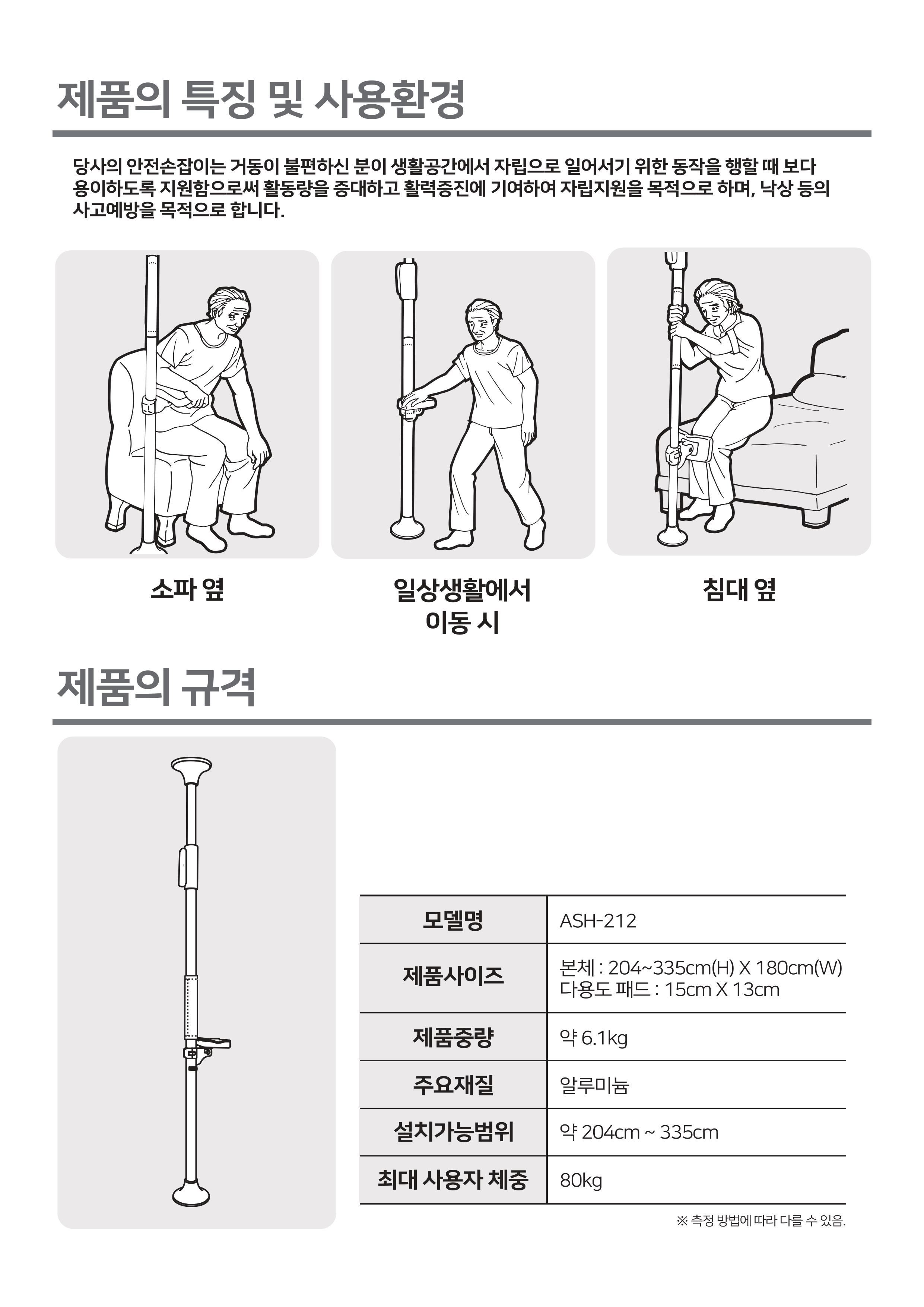 제품의 특징 및 사용환경

당사의 안전손잡이는 거동이 불편하신 분이 생활공간에서 자립으로 일어서기 위한 동작을 행할 때 보다 용이하도록 지원함으로써 활동량을 증대하고 활력증진에 기여하여 자립지원을 목적으로 하며, 낙상 등의 사고예방을 목적으로 합니다.

소파 옆

일상생활에서 이동 시

침대 옆

제품의 규격

| 모델명 | ASH-212 |
|---|---|
| 제품사이즈 | 본체 : 204~335cm(H) X 180cm(W) 다용도 패드 : 15cm X 13cm |
| 제품중량 | 약 6.1kg |
| 주요재질 | 알루미늄 |
| 설치가능범위 | 약 204cm ~ 335cm |
| 최대 사용자 체중 | 80kg |

※ 측정 방법에 따라 다를 수 있음.