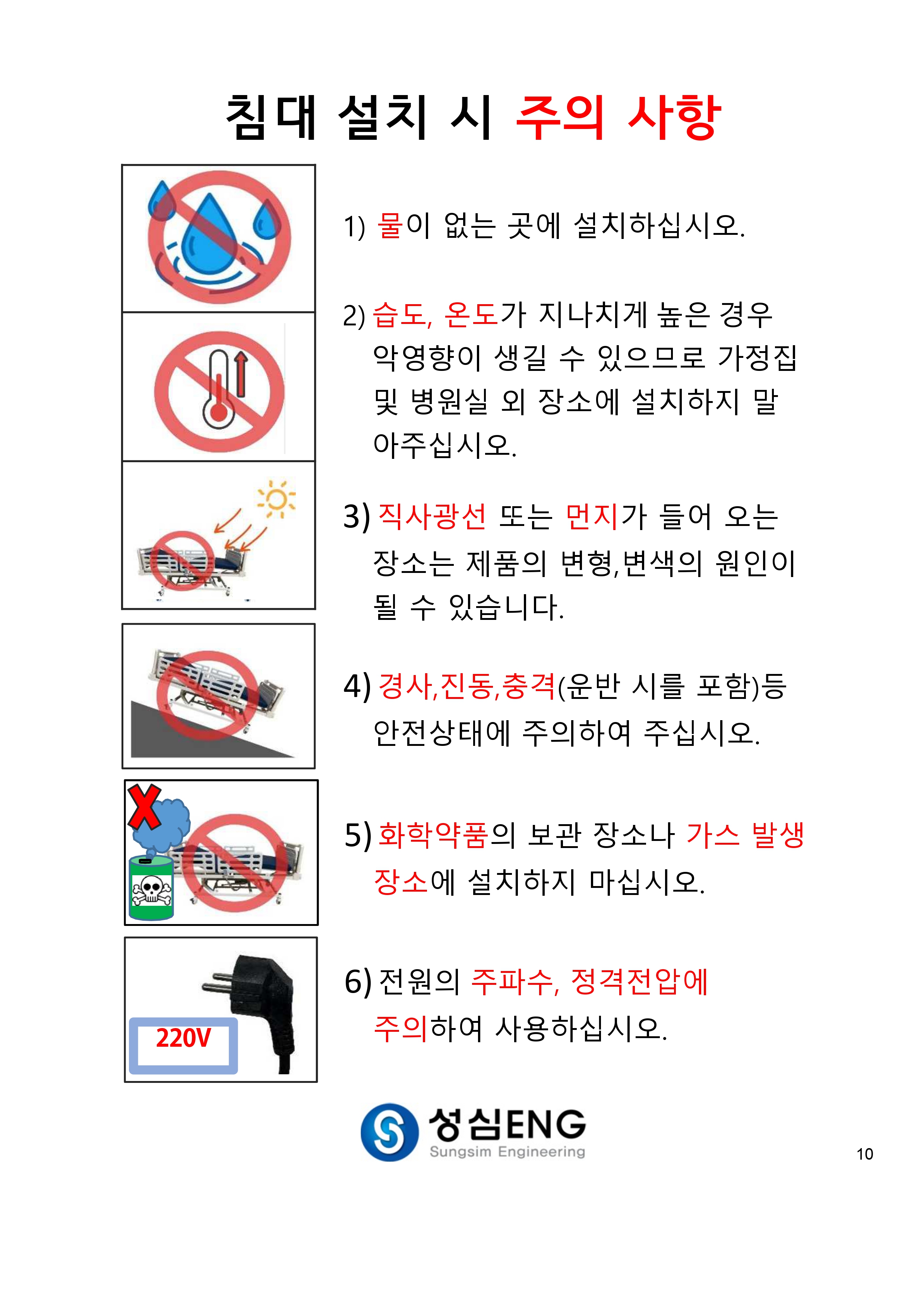 침대 설치 시 주의 사항

1) 물이 없는 곳에 설치하십시오.

2) 습도, 온도가 지나치게 높은 경우 악영향이 생길 수 있으므로 가정집 및 병원실 외 장소에 설치하지 말아주십시오.

3) 직사광선 또는 먼지가 들어 오는 장소는 제품의 변형,변색의 원인이 될 수 있습니다.

4) 경사,진동,충격(운반 시를 포함)등 안전상태에 주의하여 주십시오.

5) 화학약품의 보관 장소나 가스 발생 장소에 설치하지 마십시오.

220V

6) 전원의 주파수, 정격전압에 주의하여 사용하십시오.

성심ENG
Sungsim Engineering

10