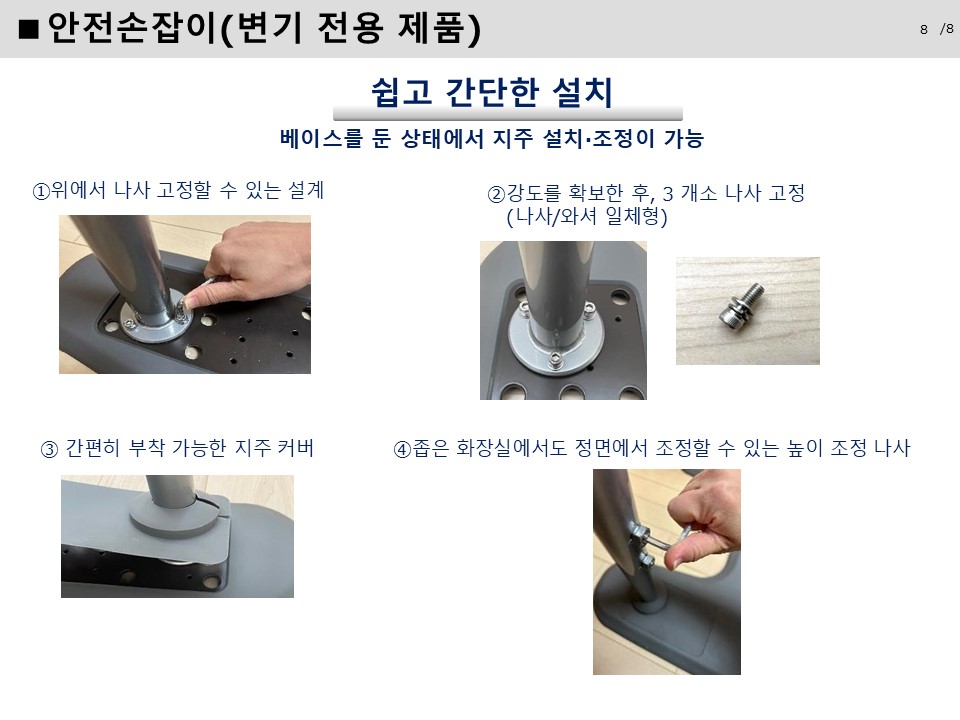 ■안전손잡이(변기 전용 제품)

8 /8

쉽고 간단한 설치

베이스를 둔 상태에서 지주 설치·조정이 가능

①위에서 나사 고정할 수 있는 설계

②강도를 확보한 후, 3 개소 나사 고정 (나사/와셔 일체형)

③ 간편히 부착 가능한 지주 커버

④좁은 화장실에서도 정면에서 조정할 수 있는 높이 조정 나사