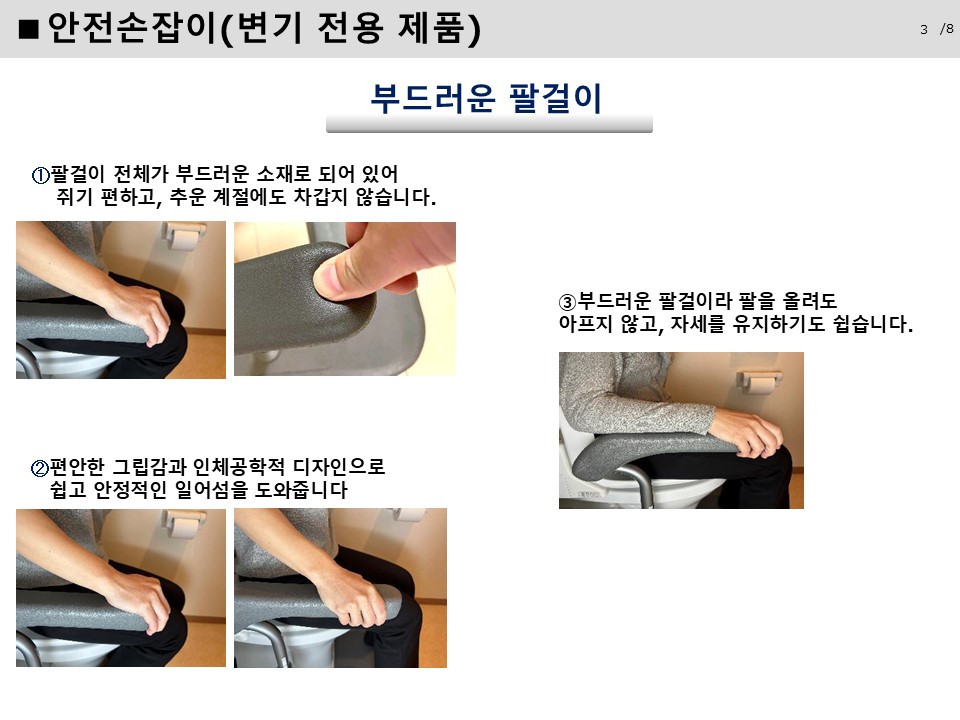 ■안전손잡이(변기 전용 제품)

3 /8

부드러운 팔걸이

①팔걸이 전체가 부드러운 소재로 되어 있어 쥐기 편하고, 추운 계절에도 차갑지 않습니다.

②편안한 그립감과 인체공학적 디자인으로 쉽고 안정적인 일어섬을 도와줍니다

③부드러운 팔걸이라 팔을 올려도 아프지 않고, 자세를 유지하기도 쉽습니다.